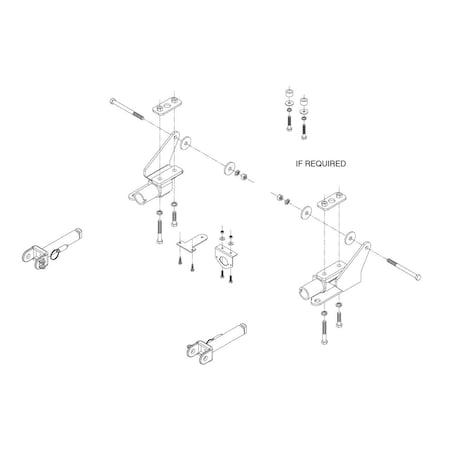 IF REQUIRED